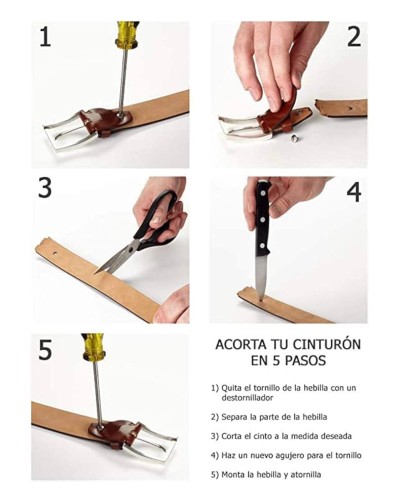 1

2

3

4

5

ACORTA TU CINTURÓN EN 5 PASOS

1) Quita el tornillo de la hebilla con un destornillador

2) Separa la parte de la hebilla

3) Corta el cinto a la medida deseada

4) Haz un nuevo agujero para el tornillo

5) Monta la hebilla y atornilla